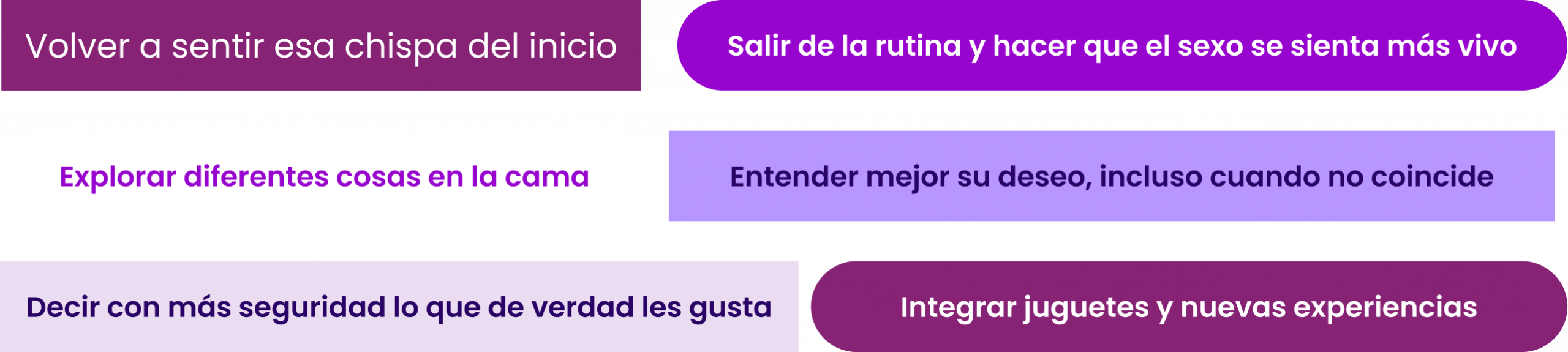 Volver a sentir esa chispa del inicio

Salir de la rutina y hacer que el sexo se sienta más vivo

Explorar diferentes cosas en la cama

Entender mejor su deseo, incluso cuando no coincide

Decir con más seguridad lo que de verdad les gusta

Integrar juguetes y nuevas experiencias